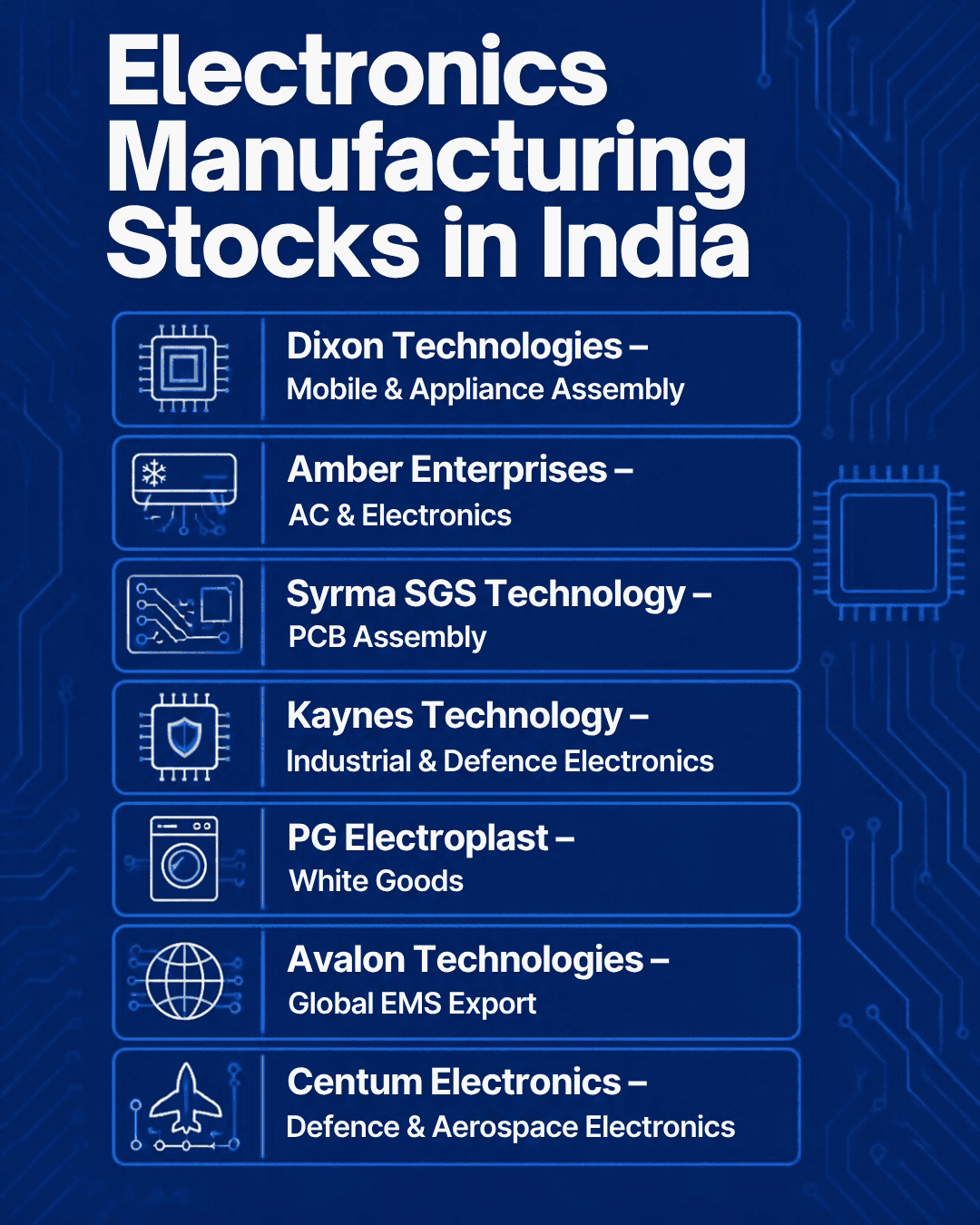 Electronics Manufacturing Stocks in India

Dixon Technologies –
Mobile & Appliance Assembly

Amber Enterprises –
AC & Electronics

Syrma SGS Technology –
PCB Assembly

Kaynes Technology –
Industrial & Defence Electronics

PG Electroplast –
White Goods

Avalon Technologies –
Global EMS Export

Centum Electronics –
Defence & Aerospace Electronics